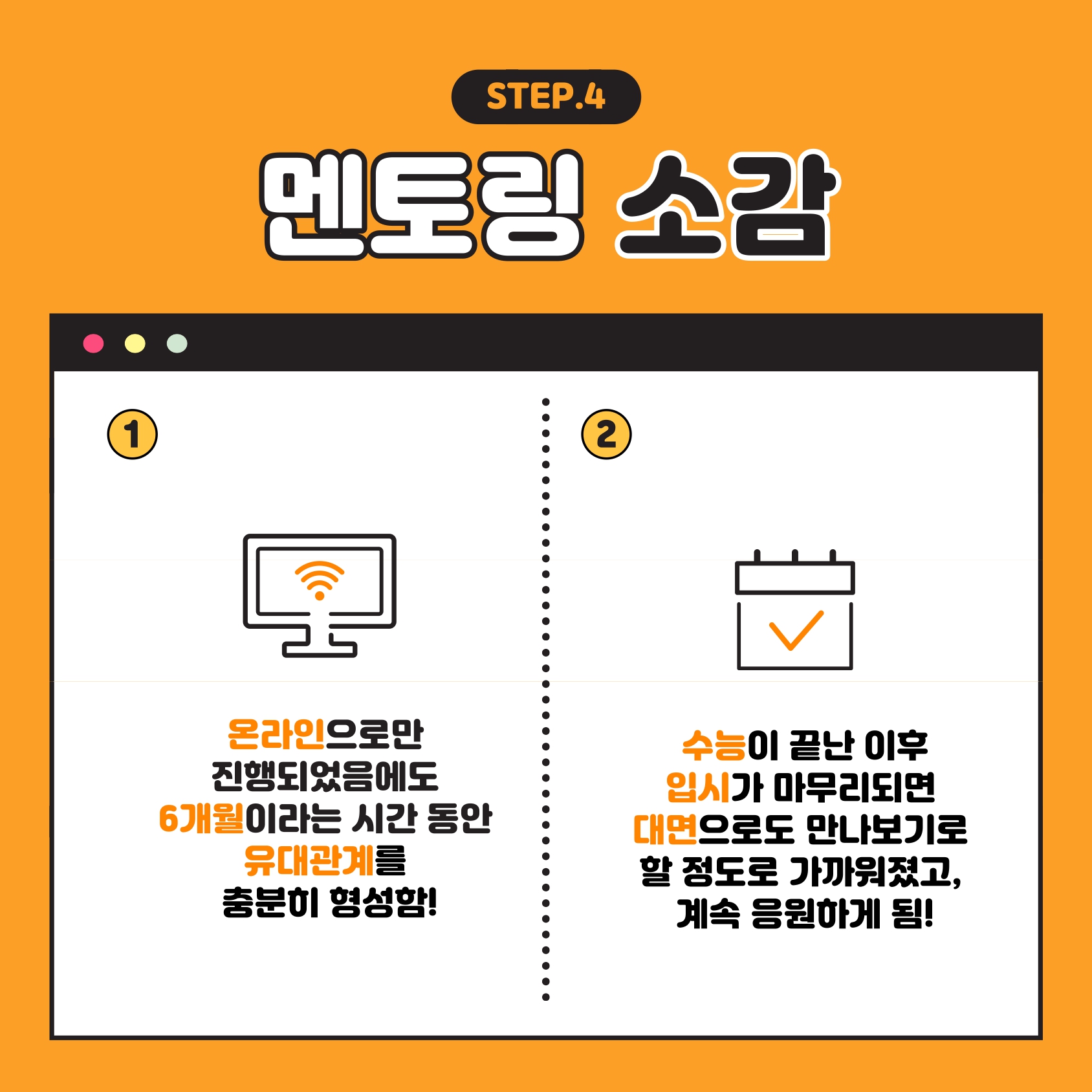 STEP.4

멘토링 소감

1

온라인으로만 진행되었음에도 6개월이라는 시간 동안 유대관계를 충분히 형성함!

2

수능이 끝난 이후 입시가 마무리되면 대면으로도 만나보기로 할 정도로 가까워졌고, 계속 응원하게 됨!