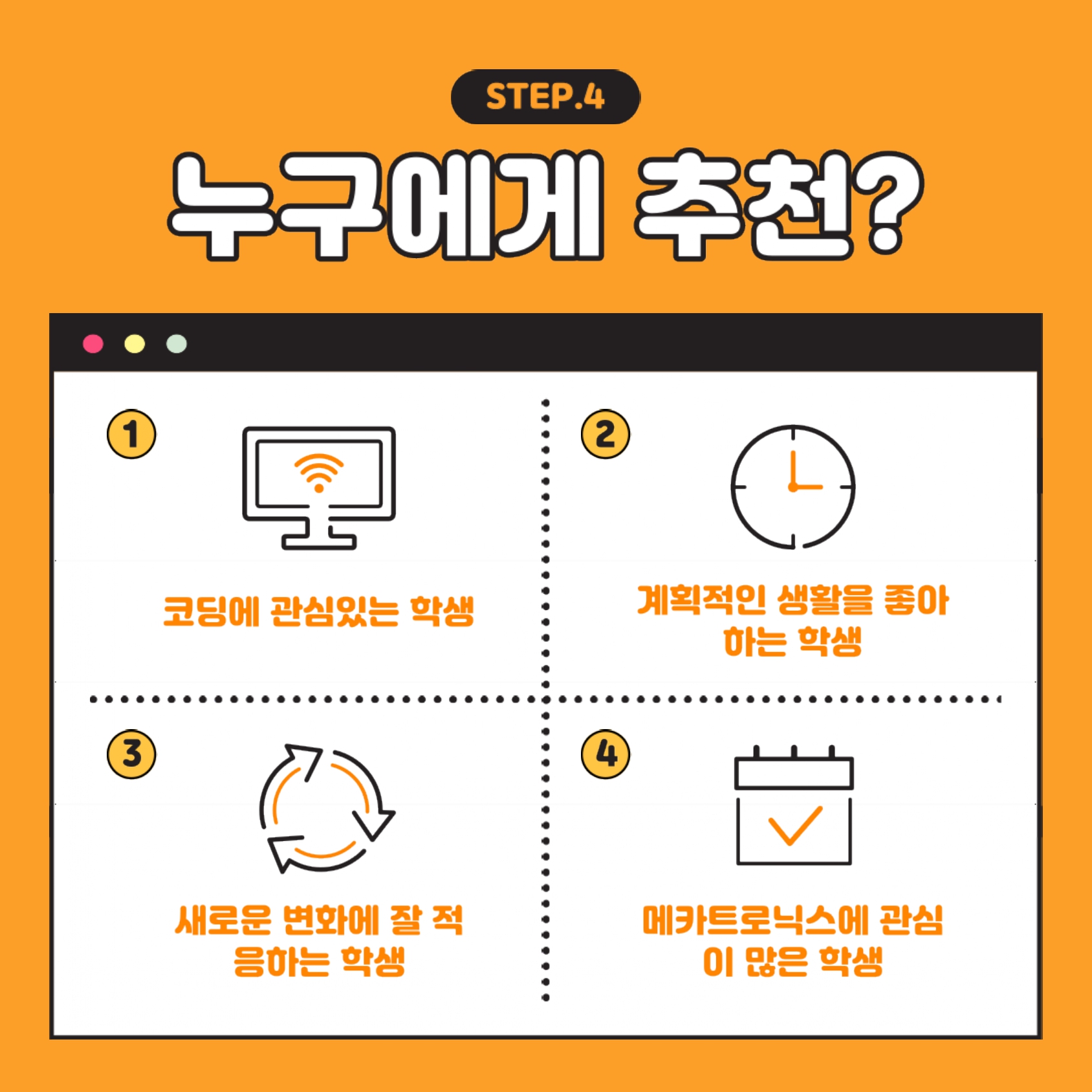 STEP.4

누구에게 추천?

1

코딩에 관심있는 학생

2

계획적인 생활을 좋아하는 학생

3

새로운 변화에 잘 적응하는 학생

4

메카트로닉스에 관심이 많은 학생