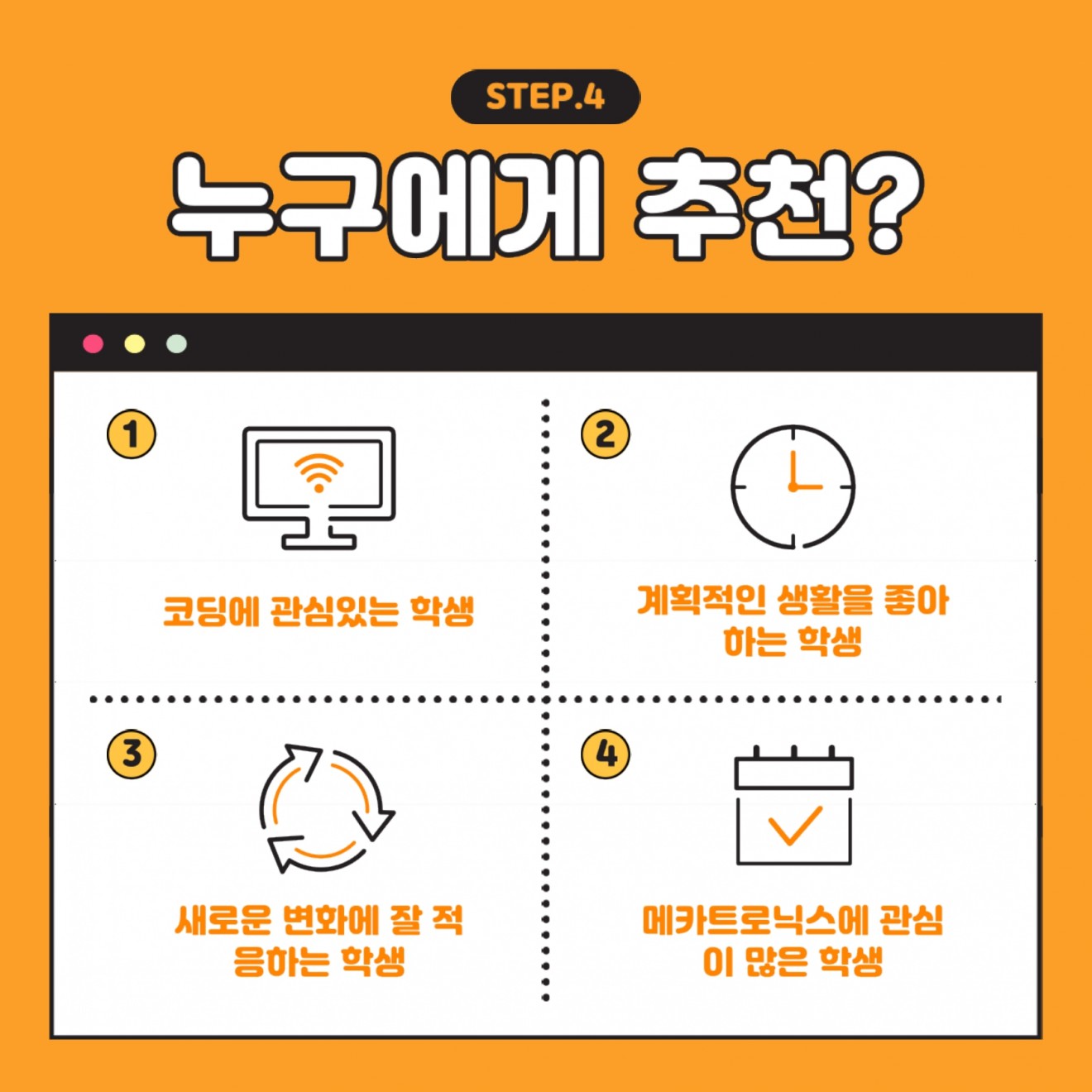 STEP.4

누구에게 추천?

1

코딩에 관심있는 학생

2

계획적인 생활을 좋아하는 학생

3

새로운 변화에 잘 적응하는 학생

4

메카트로닉스에 관심이 많은 학생