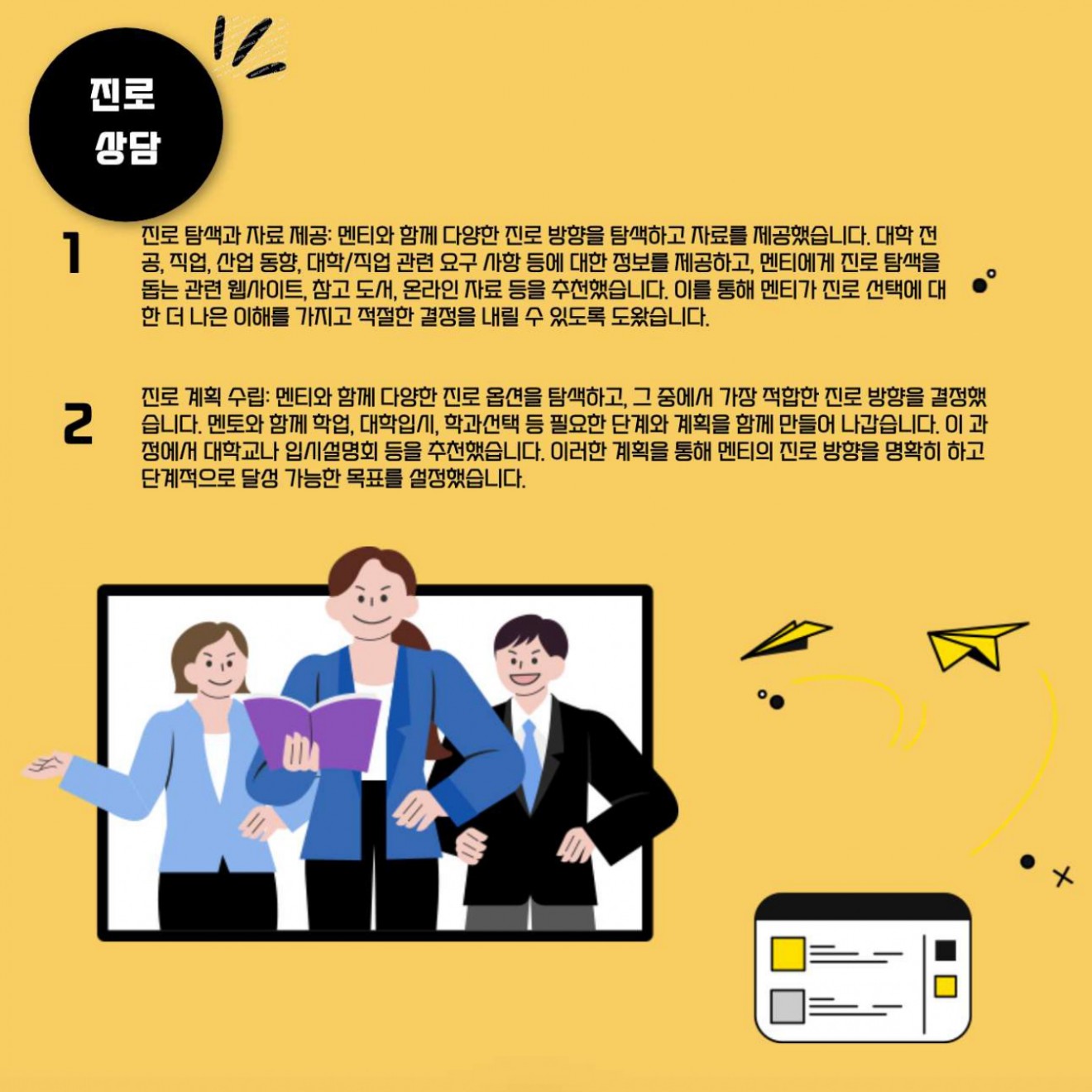 진로 상담

1

진로 탐색과 자료 제공: 멘티와 함께 다양한 진로 방향을 탐색하고 자료를 제공했습니다. 대학 전공, 직업, 산업 동향, 대학/직업 관련 요구 사항 등에 대한 정보를 제공하고, 멘티에게 진로 탐색을 돕는 관련 웹사이트, 참고 도서, 온라인 자료 등을 추천했습니다. 이를 통해 멘티가 진로 선택에 대한 더 나은 이해를 가지고 적절한 결정을 내릴 수 있도록 도왔습니다.

2

진로 계획 수립: 멘티와 함께 다양한 진로 옵션을 탐색하고, 그 중에서 가장 적합한 진로 방향을 결정했습니다. 멘토와 함께 학업, 대학입시, 학과선택 등 필요한 단계와 계획을 함께 만들어 나갑습니다. 이 과정에서 대학교나 입시설명회 등을 추천했습니다. 이러한 계획을 통해 멘티의 진로 방향을 명확히 하고 단계적으로 달성 가능한 목표를 설정했습니다.